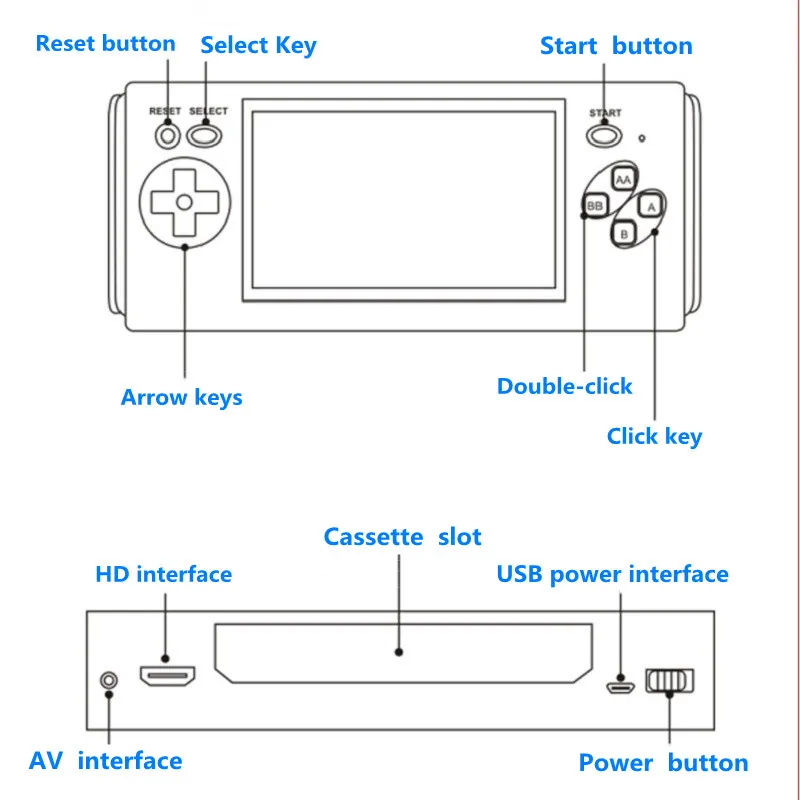 Reset button
Select Key
Start button
RESET SELECT
START
AA
BB
A
B
Arrow keys
Double-click
Click key

Cassette slot
HD interface
USB power interface
AV interface
Power button